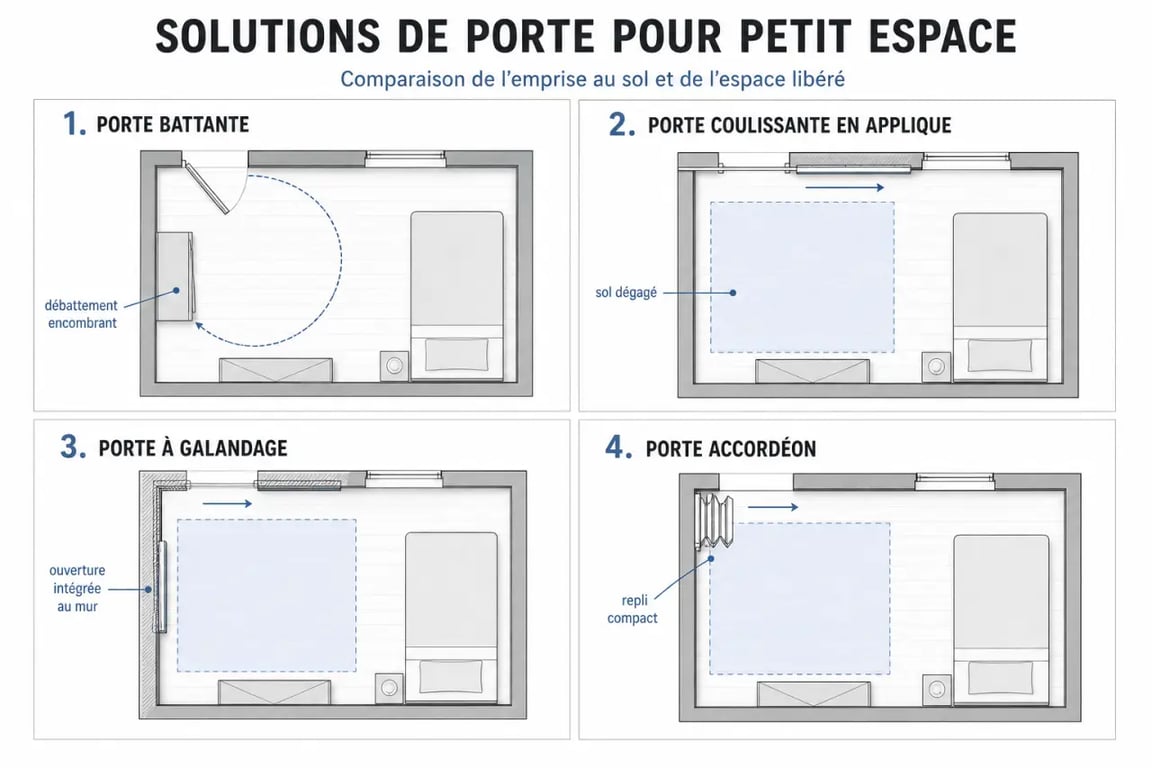 SOLUTIONS DE PORTE POUR PETIT ESPACE

Comparaison de l'emprise au sol et de l'espace libéré

1. PORTE BATTANTE

débattement encombrant

2. PORTE COULISSANTE EN APPLIQUE

sol dégagé

3. PORTE À GALANDAGE

ouverture intégrée au mur

4. PORTE ACCORDÉON

repli compact